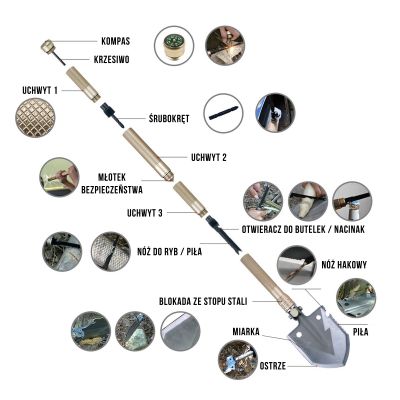 KOMPAS

KRZESIWO

UCHWYT 1

ŚRUBOKRĘT

UCHWYT 2

MŁOTEK BEZPIECZEŃSTWA

UCHWYT 3

OTWIERACZ DO BUTELEK / NACINAK

NÓŻ DO RYB / PIŁA

NÓŻ HAKOWY

BLOKADA ZE STOPU STALI

MIARKA

PIŁA

OSTRZE