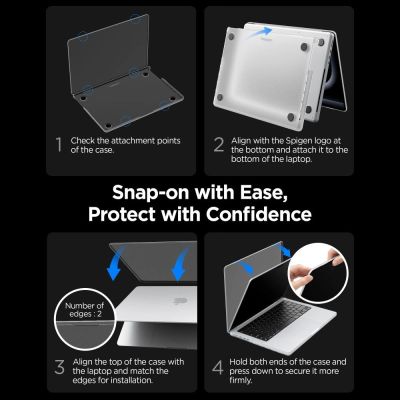 1 Check the attachment points of the case.

2 Align with the Spigen logo at the bottom and attach it to the bottom of the laptop.

Snap-on with Ease, Protect with Confidence

Number of edges : 2

3 Align the top of the case with the laptop and match the edges for installation.

4 Hold both ends of the case and press down to secure it more firmly.