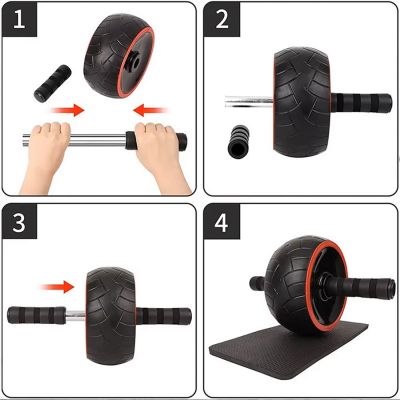 1

2

3

4