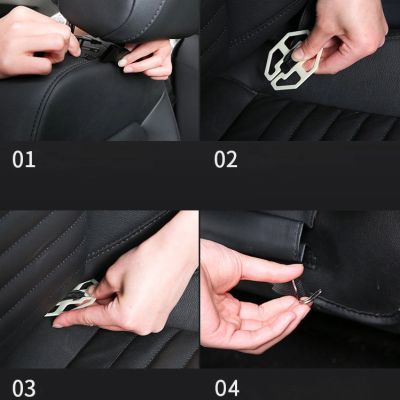 01

02

03

04