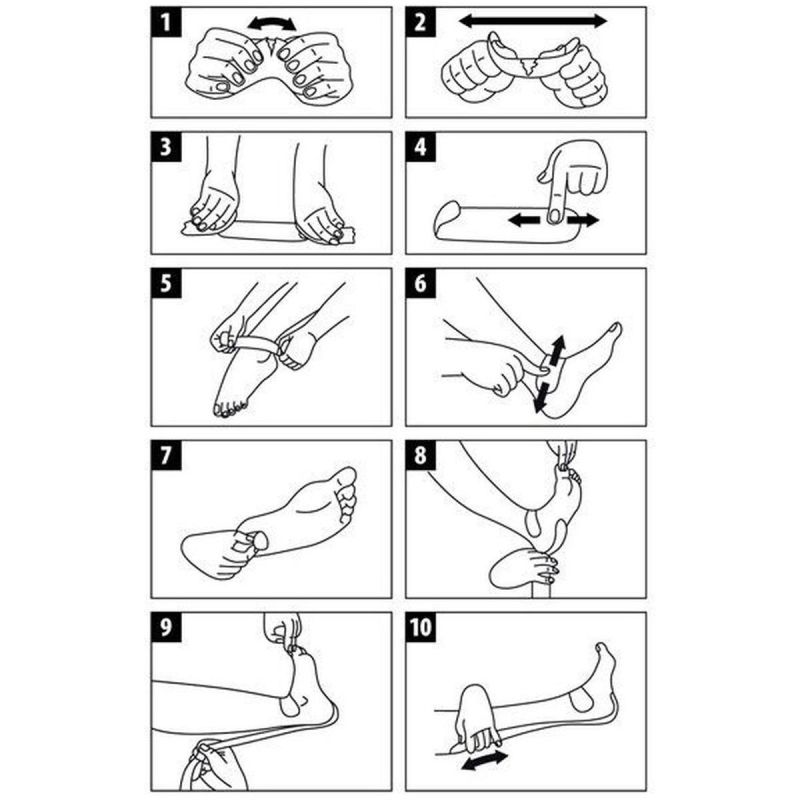 1
2
3
4
5
6
7
8
9
10