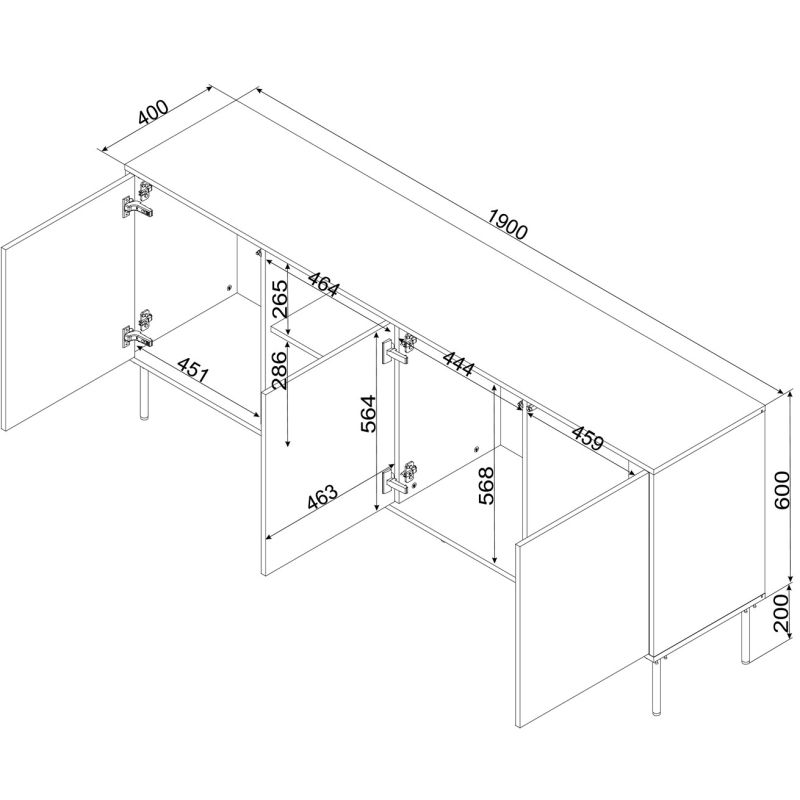 400
1900
464
265
451
286
444
564
459
463
568
600
200