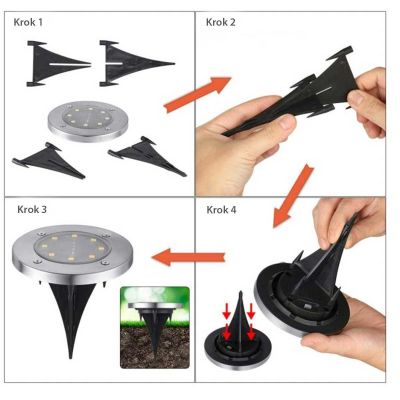 Krok 1

Krok 2

Krok 3

Krok 4