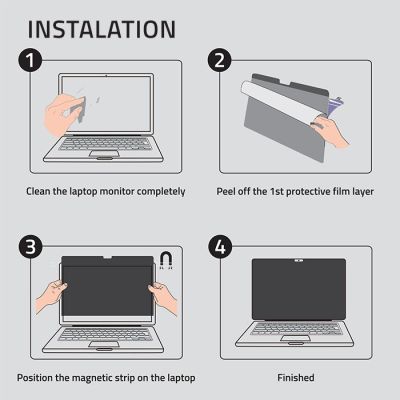 INSTALATION

1

Clean the laptop monitor completely

2

Peel off the 1st protective film layer

3

Position the magnetic strip on the laptop

4

Finished