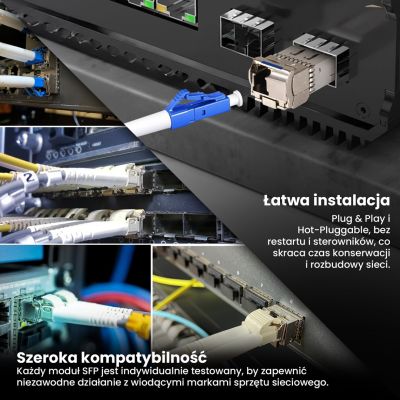 2

Łatwa instalacja

Plug & Play i Hot-Pluggable, bez restartu i sterowników, co skraca czas konserwacji i rozbudowy sieci.

Szeroka kompatybilność

Każdy moduł SFP jest indywidualnie testowany, by zapewnić niezawodne działanie z wiodącymi markami sprzętu sieciowego.